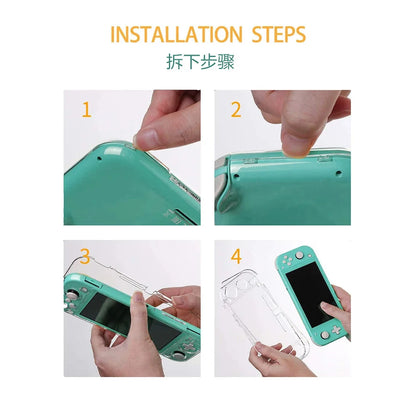 INSTALLATION STEPS
拆下步骤

1

2

3

4